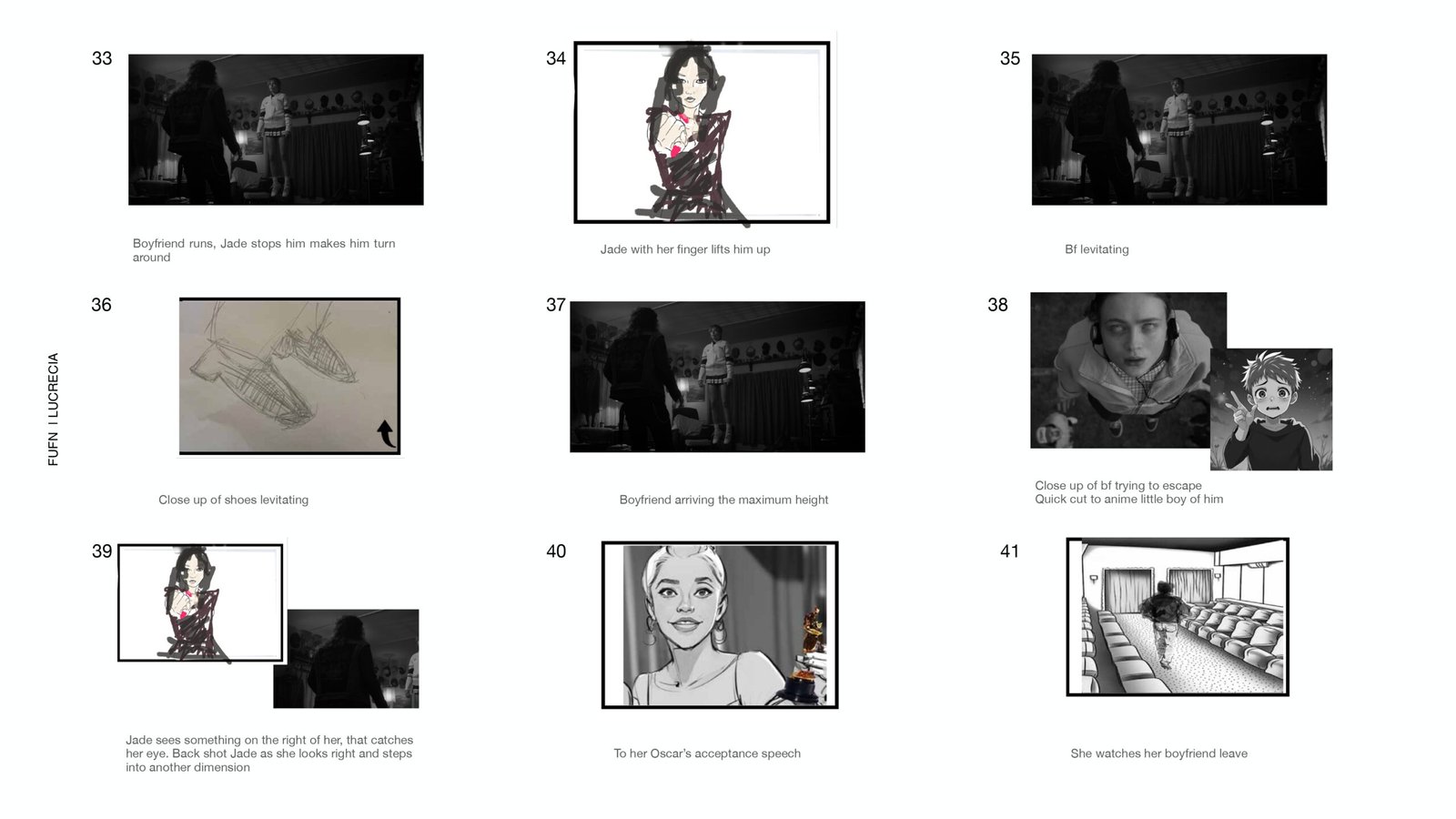 FUFN I LUCRECIA

33

Boyfriend runs, Jade stops him makes him turn around

34

Jade with her finger lifts him up

35

Bf levitating

36

Close up of shoes levitating

37

Boyfriend arriving the maximum height

38

Close up of bf trying to escape
Quick cut to anime little boy of him

39

Jade sees something on the right of her, that catches her eye. Back shot Jade as she looks right and steps into another dimension

40

To her Oscar's acceptance speech

41

She watches her boyfriend leave